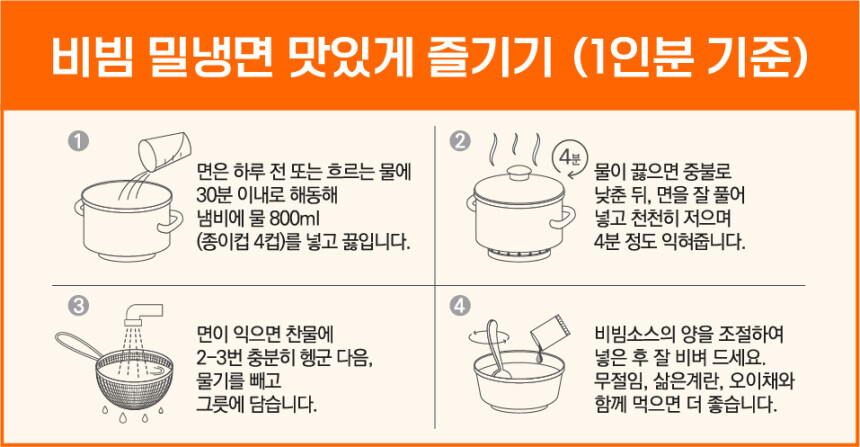 비빔 밀냉면 맛있게 즐기기 (1인분 기준)

1
면은 하루 전 또는 흐르는 물에 30분 이내로 해동해 냄비에 물 800ml (종이컵 4컵)를 넣고 끓입니다.

2
4분
물이 끓으면 중불로 낮춘 뒤, 면을 잘 풀어 넣고 천천히 저으며 4분 정도 익혀줍니다.

3
면이 익으면 찬물에 2-3번 충분히 헹군 다음, 물기를 빼고 그릇에 담습니다.

4
비빔소스의 양을 조절하여 넣은 후 잘 비벼 드세요. 무절임, 삶은계란, 오이채와 함께 먹으면 더 좋습니다.